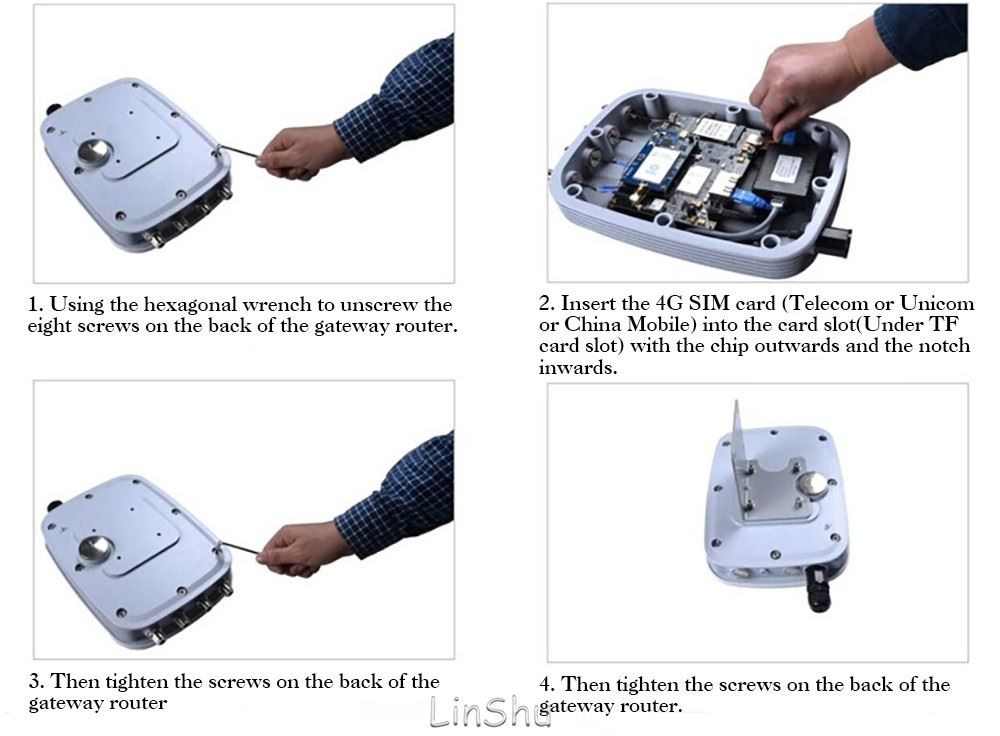 1. Using the hexagonal wrench to unscrew the eight screws on the back of the gateway router.

2. Insert the 4G SIM card (Telecom or Unicom or China Mobile) into the card slot(Under TF card slot) with the chip outwards and the notch inwards.

3. Then tighten the screws on the back of the gateway router

4. Then tighten the screws on the back of the gateway router.

LinShu